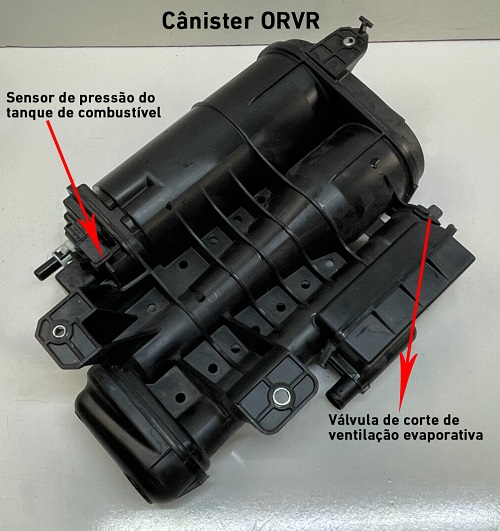 Cânister ORVR

Sensor de pressão do tanque de combustível

Válvula de corte de ventilação evaporativa