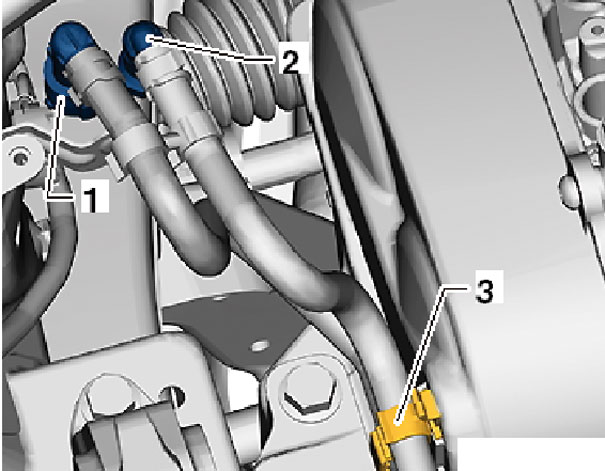 2
1
3