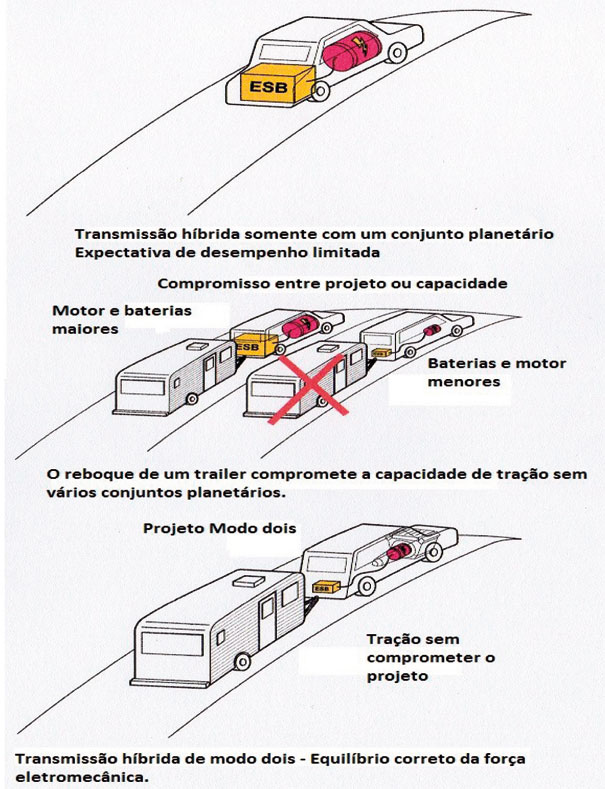 ESB

Transmissão híbrida somente com um conjunto planetário
Expectativa de desempenho limitada

Compromisso entre projeto ou capacidade

Motor e baterias maiores

ESB

Baterias e motor menores

O reboque de um trailer compromete a capacidade de tração sem vários conjuntos planetários.

Projeto Modo dois

ESB

Tração sem comprometer o projeto

Transmissão híbrida de modo dois - Equilíbrio correto da força eletromecânica.