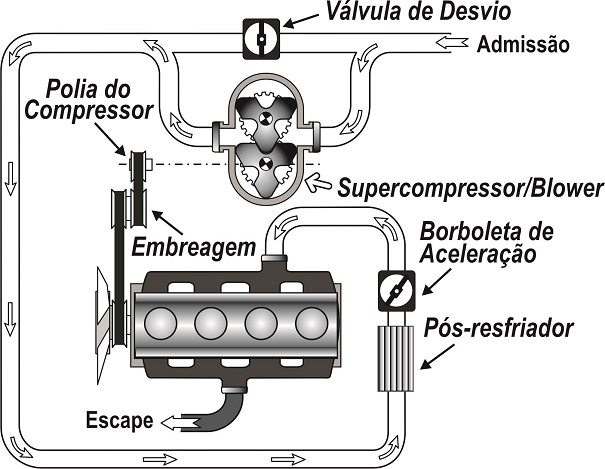 Válvula de Desvio

Admissão

Polia do Compressor

Supercompressor/Blower

Embreagem

Borboleta de Aceleração

Pós-resfriador

Escape