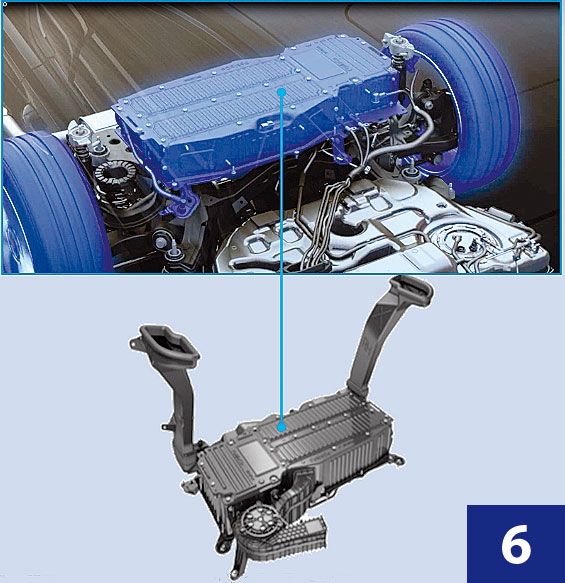 6