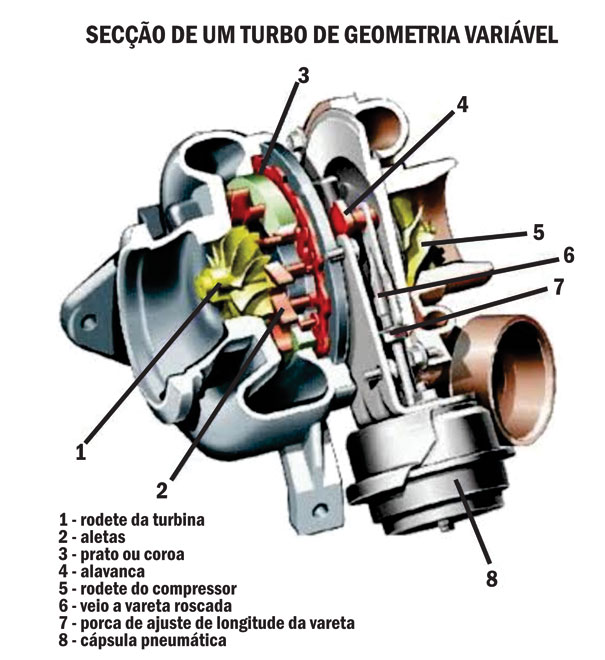 SECÇÃO DE UM TURBO DE GEOMETRIA VARIÁVEL

3
4
5
6
7
1
2
8

1 - rodete da turbina
2 - aletas
3 - prato ou coroa
4 - alavanca
5 - rodete do compressor
6 - veio a vareta roscada
7 - porca de ajuste de longitude da vareta
8 - cápsula pneumática