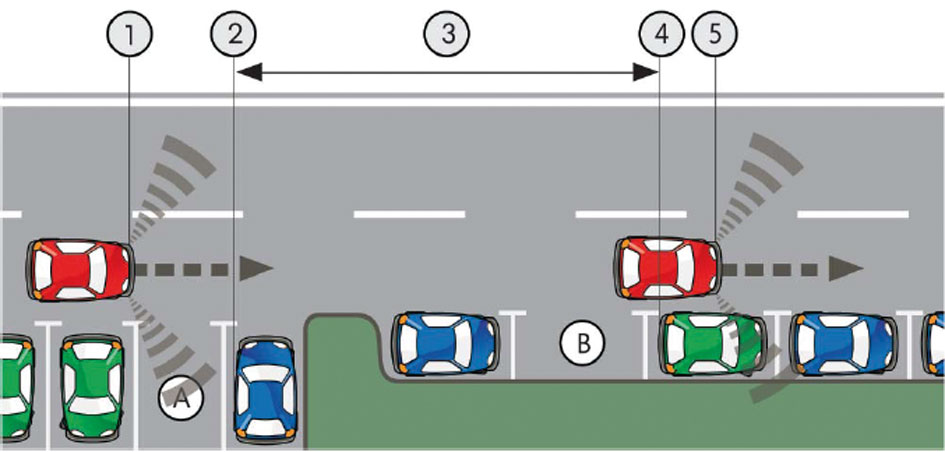 1 2 3 4 5

A

B