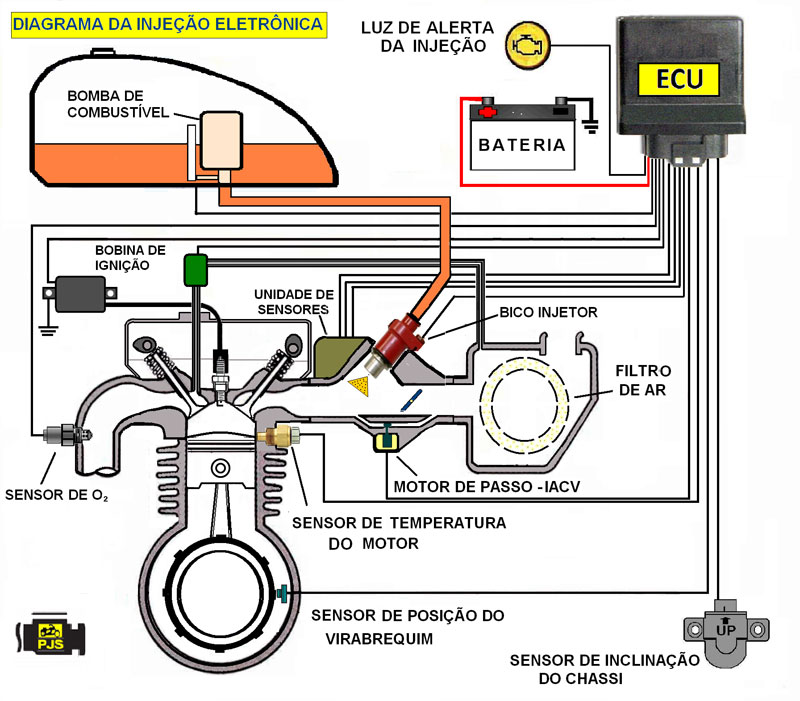 DIAGRAMA DA INJEÇÃO ELETRÔNICA

LUZ DE ALERTA DA INJEÇÃO

ECU

BOMBA DE COMBUSTÍVEL

BATERIA

BOBINA DE IGNIÇÃO

UNIDADE DE SENSORES

BICO INJETOR

FILTRO DE AR

SENSOR DE $O_2$

MOTOR DE PASSO -IACV

SENSOR DE TEMPERATURA DO MOTOR

SENSOR DE POSIÇÃO DO VIRABREQUIM

PJS

UP

SENSOR DE INCLINAÇÃO DO CHASSI